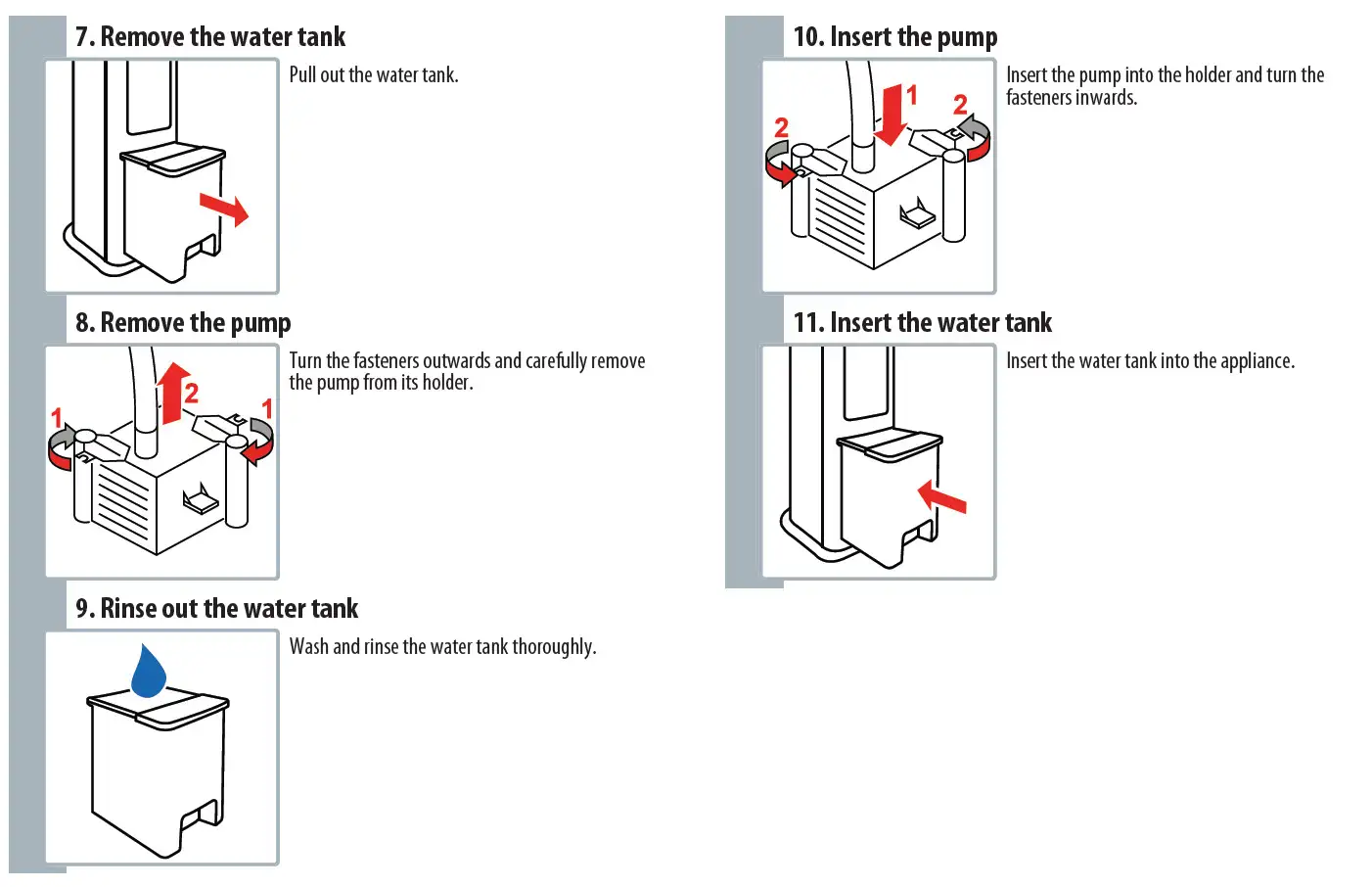 7. Remove the water tank

Pull out the water tank.

8. Remove the pump

1 2 1

Turn the fasteners outwards and carefully remove the pump from its holder.

9. Rinse out the water tank

Wash and rinse the water tank thoroughly.

10. Insert the pump

2 1 2

Insert the pump into the holder and turn the fasteners inwards.

11. Insert the water tank

Insert the water tank into the appliance.