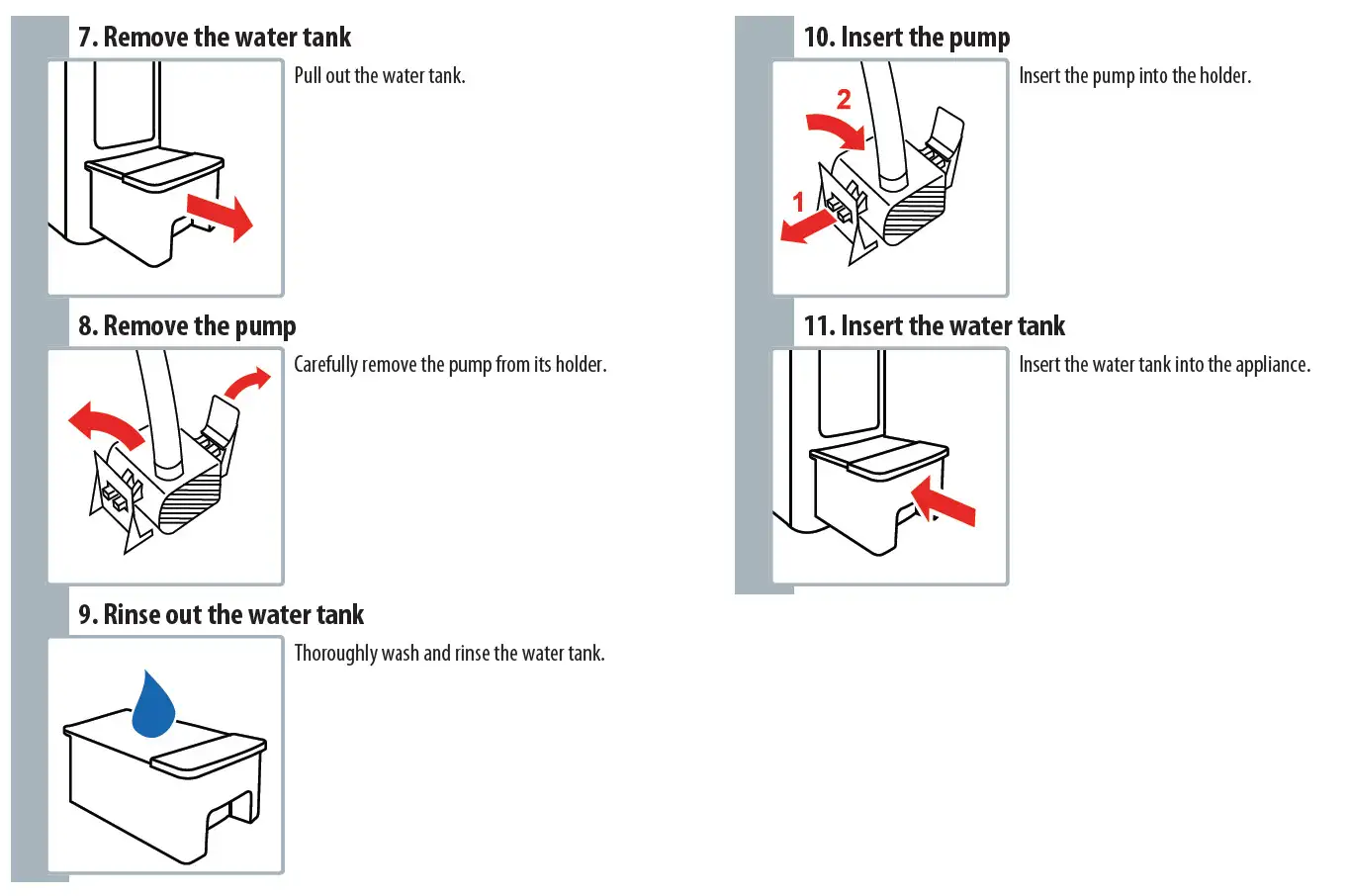 7. Remove the water tank

Pull out the water tank.

8. Remove the pump

Carefully remove the pump from its holder.

9. Rinse out the water tank

Thoroughly wash and rinse the water tank.

10. Insert the pump

2

1

Insert the pump into the holder.

11. Insert the water tank

Insert the water tank into the appliance.