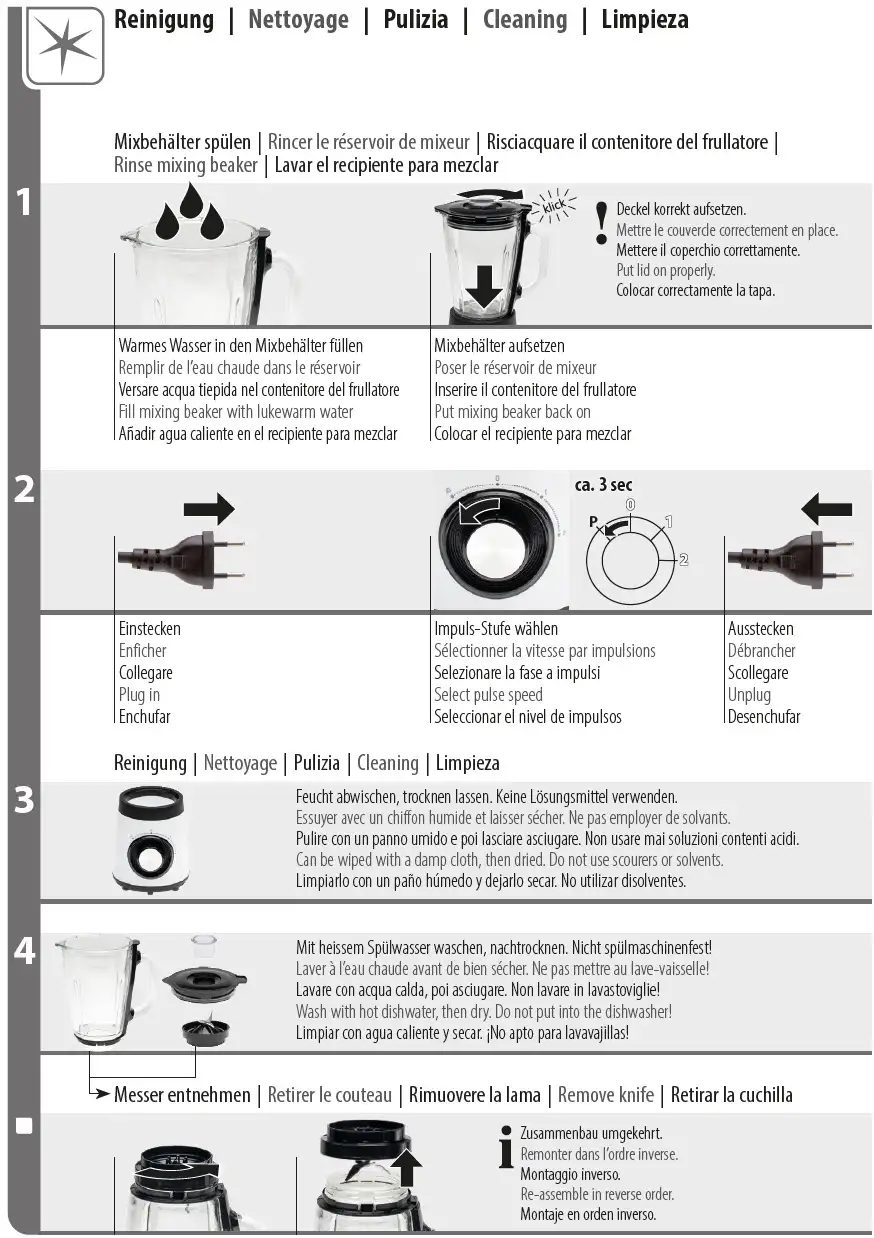 Reinigung | Nettoyage | Pulizia | Cleaning | Limpieza

Mixbehälter spülen | Rincer le réservoir de mixeur | Risciacquare il contenitore del frullatore | Rinse mixing beaker | Lavar el recipiente para mezclar

1

klick

Deckel korrekt aufsetzen.
Mettre le couvercle correctement en place.
Mettere il coperchio correttamente.
Put lid on properly.
Colocar correctamente la tapa.

Warmes Wasser in den Mixbehälter füllen
Remplir de l'eau chaude dans le réservoir
Versare acqua tiepida nel contenitore del frullatore
Fill mixing beaker with lukewarm water
Añadir agua caliente en el recipiente para mezclar

Mixbehälter aufsetzen
Poser le réservoir de mixeur
Inserire il contenitore del frullatore
Put mixing beaker back on
Colocar el recipiente para mezclar

2

ca. 3 sec

P
0
1
2

Einstecken
Enficher
Collegare
Plug in
Enchufar

Impuls-Stufe wählen
Sélectionner la vitesse par impulsions
Selezionare la fase a impulsi
Select pulse speed
Seleccionar el nivel de impulsos

Ausstecken
Débrancher
Scollegare
Unplug
Desenchufar

Reinigung | Nettoyage | Pulizia | Cleaning | Limpieza

3

Feucht abwischen, trocknen lassen. Keine Lösungsmittel verwenden.
Essuyer avec un chiffon humide et laisser sécher. Ne pas employer de solvants.
Pulire con un panno umido e poi lasciare asciugare. Non usare mai soluzioni contenti acidi.
Can be wiped with a damp cloth, then dried. Do not use scourers or solvents.
Limpiarlo con un paño húmedo y dejarlo secar. No utilizar disolventes.

4

Mit heissem Spülwasser waschen, nachtrocknen. Nicht spülmaschinenfest!
Laver à l'eau chaude avant de bien sécher. Ne pas mettre au lave-vaisselle!
Lavare con acqua calda, poi asciugare. Non lavare in lavastoviglie!
Wash with hot dishwater, then dry. Do not put into the dishwasher!
Limpiar con agua caliente y secar. ¡No apto para lavavajillas!

Messer entnehmen | Retirer le couteau | Rimuovere la lama | Remove knife | Retirar la cuchilla

Zusammenbau umgekehrt.
Remonter dans l'ordre inverse.
Montaggio inverso.
Re-assemble in reverse order.
Montaje en orden inverso.