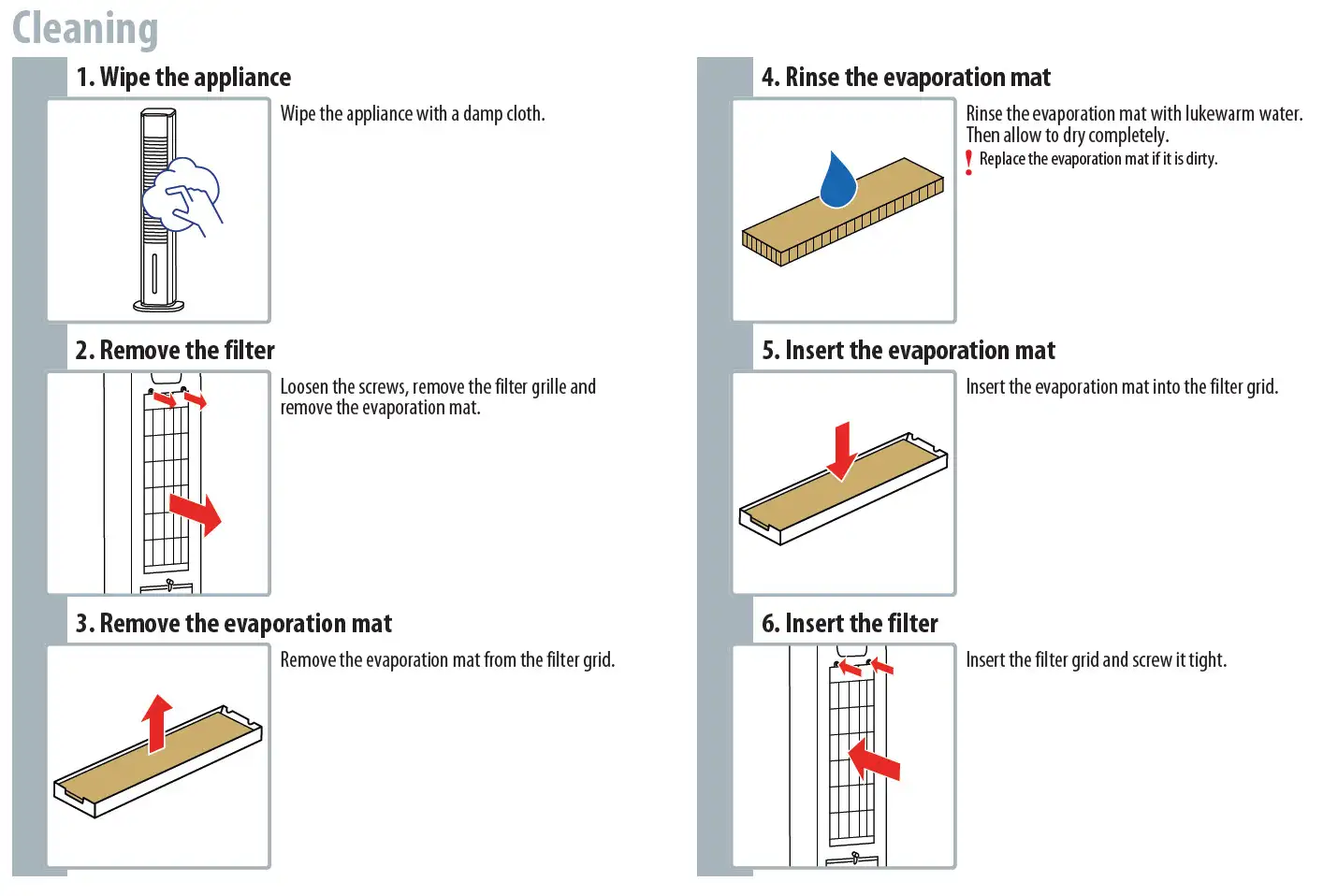 Cleaning

1. Wipe the appliance

Wipe the appliance with a damp cloth.

2. Remove the filter

Loosen the screws, remove the filter grille and remove the evaporation mat.

3. Remove the evaporation mat

Remove the evaporation mat from the filter grid.

4. Rinse the evaporation mat

Rinse the evaporation mat with lukewarm water. Then allow to dry completely.

! Replace the evaporation mat if it is dirty.

5. Insert the evaporation mat

Insert the evaporation mat into the filter grid.

6. Insert the filter

Insert the filter grid and screw it tight.