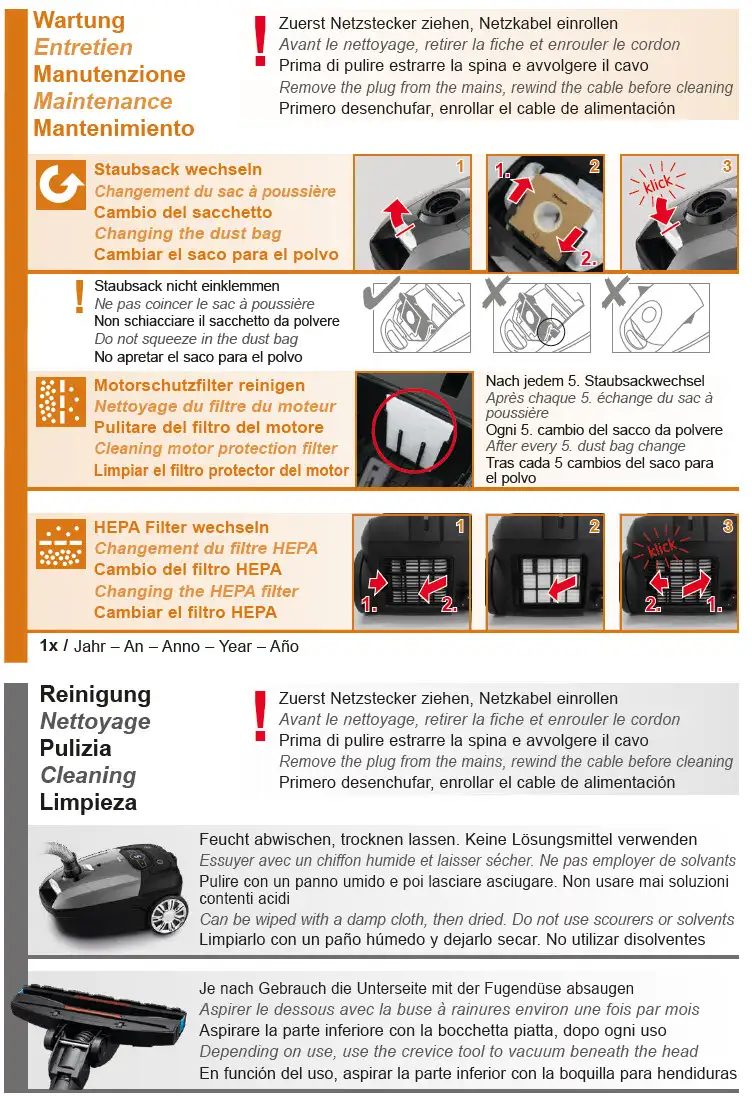 Wartung
Entretien
Manutenzione
Maintenance
Mantenimiento

!

Zuerst Netzstecker ziehen, Netzkabel einrollen
Avant le nettoyage, retirer la fiche et enrouler le cordon
Prima di pulire estrarre la spina e avvolgere il cavo
Remove the plug from the mains, rewind the cable before cleaning
Primero desenchufar, enrollar el cable de alimentación

Staubsack wechseln
Changement du sac à poussière
Cambio del sacchetto
Changing the dust bag
Cambiar el saco para el polvo

1

2

1.

2.

3

klick

!

Staubsack nicht einklemmen
Ne pas coincer le sac à poussière
Non schiacciare il sacchetto da polvere
Do not squeeze in the dust bag
No apretar el saco para el polvo

Motorschutzfilter reinigen
Nettoyage du filtre du moteur
Pulitare del filtro del motore
Cleaning motor protection filter
Limpiar el filtro protector del motor

Nach jedem 5. Staubsackwechsel
Après chaque 5. échange du sac à poussière
Ogni 5. cambio del sacco da polvere
After every 5. dust bag change
Tras cada 5 cambios del saco para el polvo

HEPA Filter wechseln
Changement du filtre HEPA
Cambio del filtro HEPA
Changing the HEPA filter
Cambiar el filtro HEPA

1

1.

2.

2

3

klick

2.

1.

1x / Jahr – An – Anno – Year – Año

Reinigung
Nettoyage
Pulizia
Cleaning
Limpieza

!

Zuerst Netzstecker ziehen, Netzkabel einrollen
Avant le nettoyage, retirer la fiche et enrouler le cordon
Prima di pulire estrarre la spina e avvolgere il cavo
Remove the plug from the mains, rewind the cable before cleaning
Primero desenchufar, enrollar el cable de alimentación

Feucht abwischen, trocknen lassen. Keine Lösungsmittel verwenden
Essuyer avec un chiffon humide et laisser sécher. Ne pas employer de solvants
Pulire con un panno umido e poi lasciare asciugare. Non usare mai soluzioni contenti acidi
Can be wiped with a damp cloth, then dried. Do not use scourers or solvents
Limpiarlo con un paño húmedo y dejarlo secar. No utilizar disolventes

Je nach Gebrauch die Unterseite mit der Fugendüse absaugen
Aspirer le dessous avec la buse à rainures environ une fois par mois
Aspirare la parte inferiore con la bocchetta piatta, dopo ogni uso
Depending on use, use the crevice tool to vacuum beneath the head
En función del uso, aspirar la parte inferior con la boquilla para hendiduras